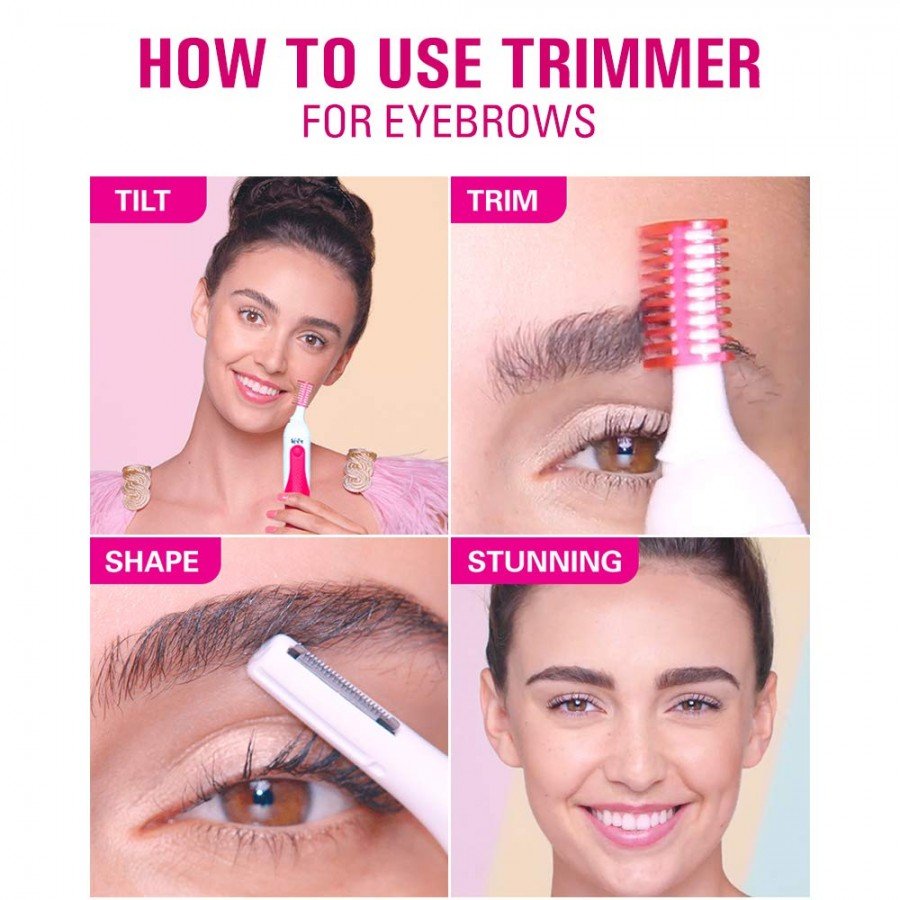 HOW TO USE TRIMMER
FOR EYEBROWS

TILT

TRIM

SHAPE

STUNNING