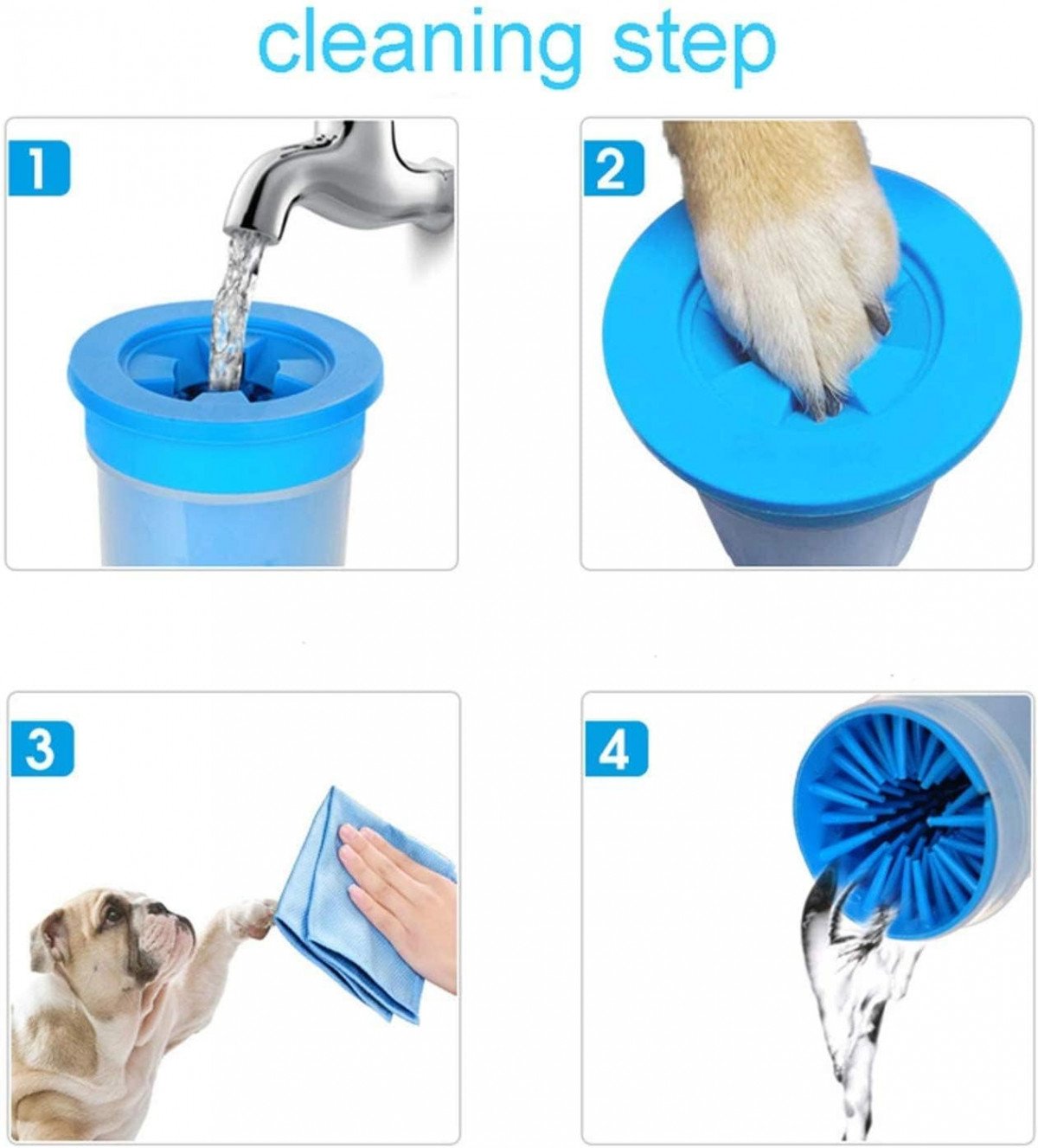 cleaning step

1

2

3

4