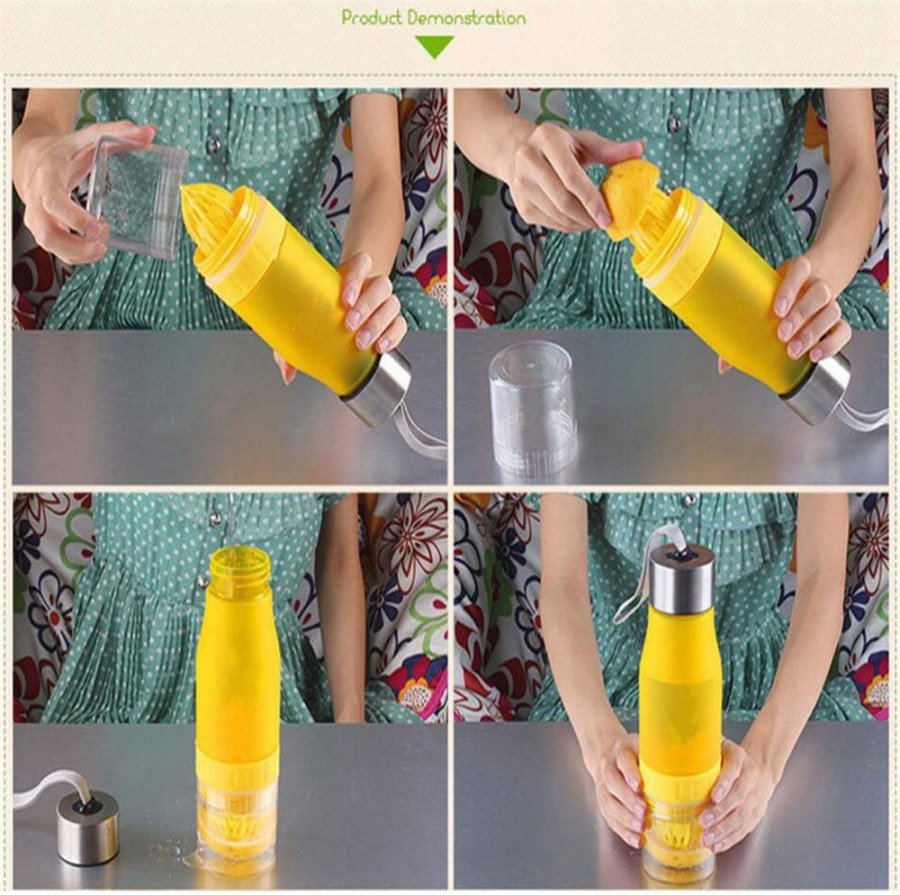 Product Demonstration