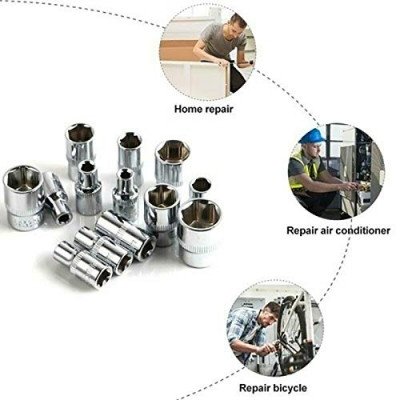 Home repair

Repair air conditioner

Repair bicycle